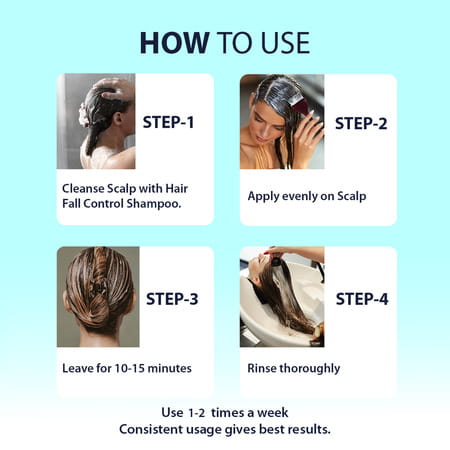 HOW TO USE

STEP-1

Cleanse Scalp with Hair Fall Control Shampoo.

STEP-2

Apply evenly on Scalp

STEP-3

Leave for 10-15 minutes

STEP-4

Rinse thoroughly

Use 1-2 times a week
Consistent usage gives best results.