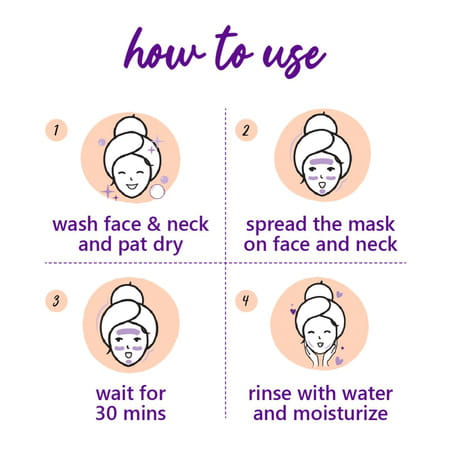 how to use

1

wash face & neck and pat dry

2

spread the mask on face and neck

3

wait for 30 mins

4

rinse with water and moisturize