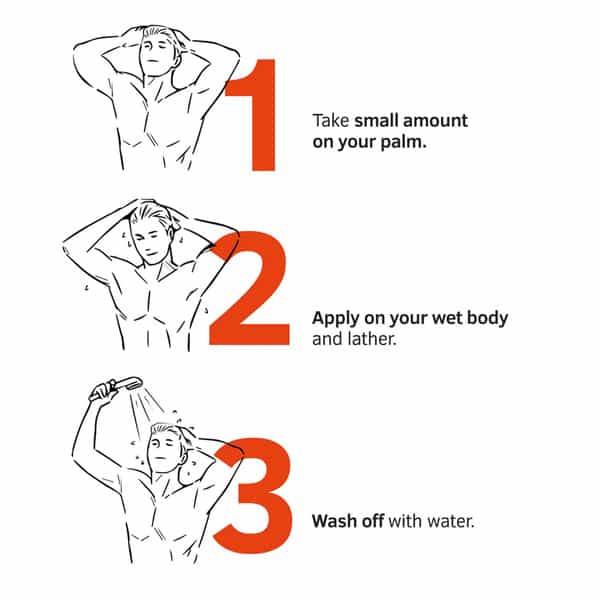 1

Take small amount on your palm.

2

Apply on your wet body and lather.

3

Wash off with water.