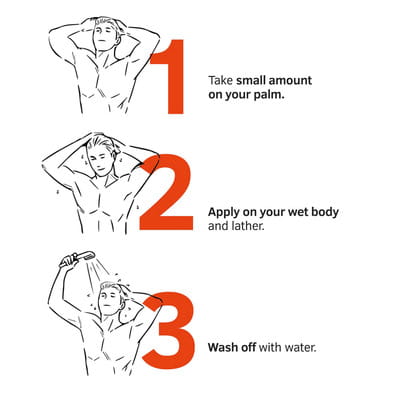 1

Take small amount on your palm.

2

Apply on your wet body and lather.

3

Wash off with water.