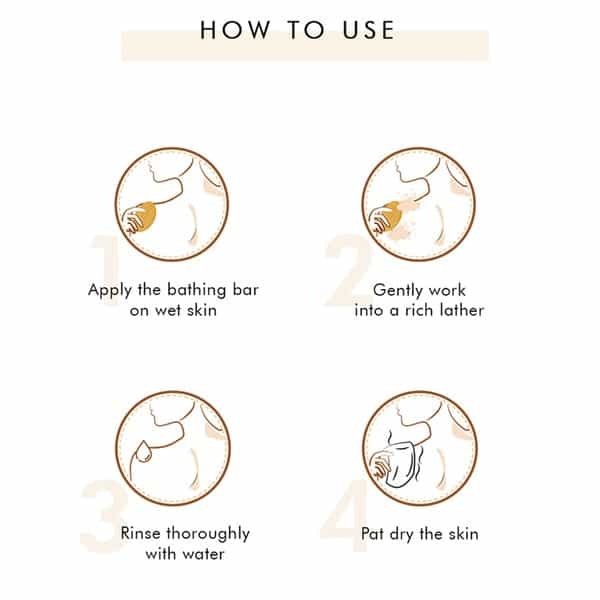 HOW TO USE

1
Apply the bathing bar on wet skin

2
Gently work into a rich lather

3
Rinse thoroughly with water

4
Pat dry the skin