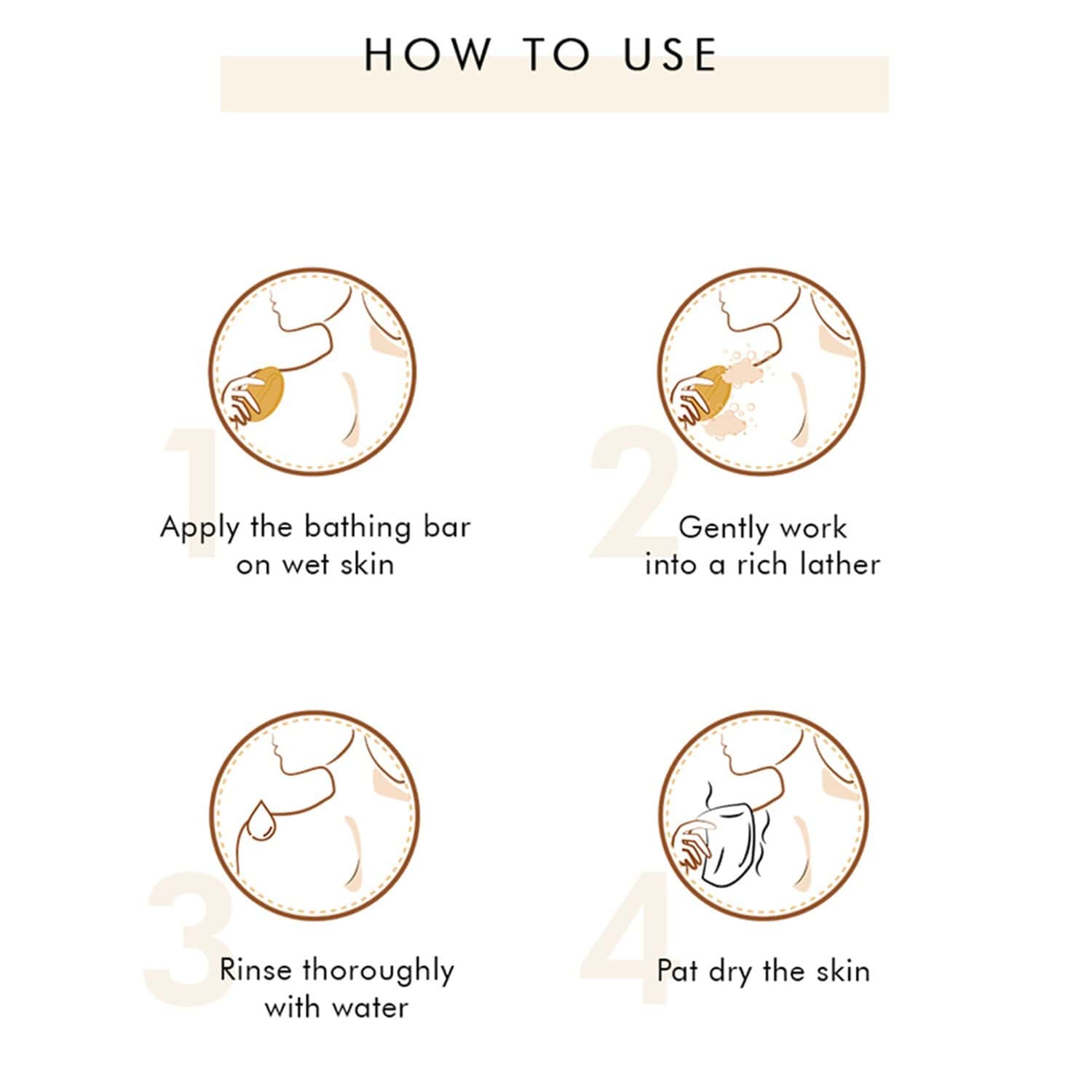 HOW TO USE

1
Apply the bathing bar on wet skin

2
Gently work into a rich lather

3
Rinse thoroughly with water

4
Pat dry the skin