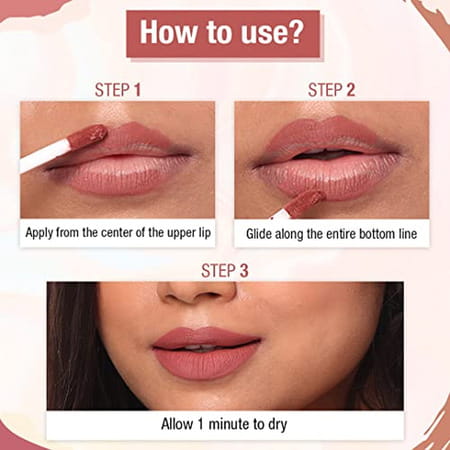 How to use?

STEP 1

Apply from the center of the upper lip

STEP 2

Glide along the entire bottom line

STEP 3

Allow 1 minute to dry