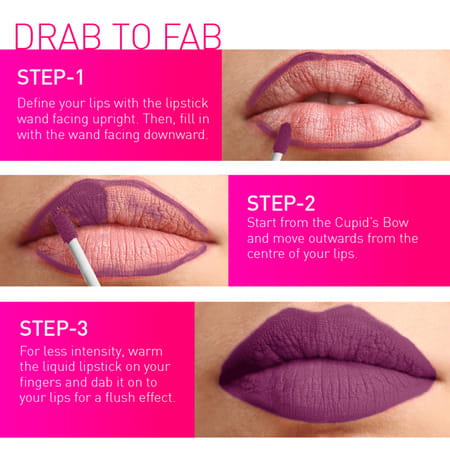 DRAB TO FAB

STEP-1

Define your lips with the lipstick wand facing upright. Then, fill in with the wand facing downward.

STEP-2

Start from the Cupid's Bow and move outwards from the centre of your lips.

STEP-3

For less intensity, warm the liquid lipstick on your fingers and dab it on to your lips for a flush effect.