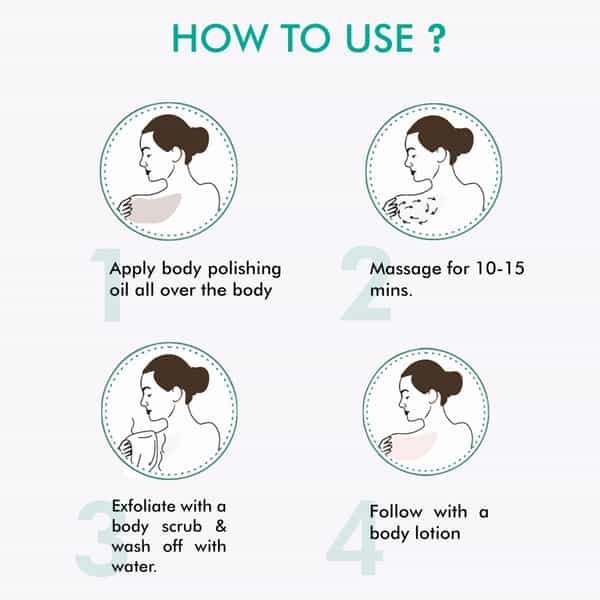 HOW TO USE ?

1 Apply body polishing oil all over the body

2 Massage for 10-15 mins.

3 Exfoliate with a body scrub & wash off with water.

4 Follow with a body lotion