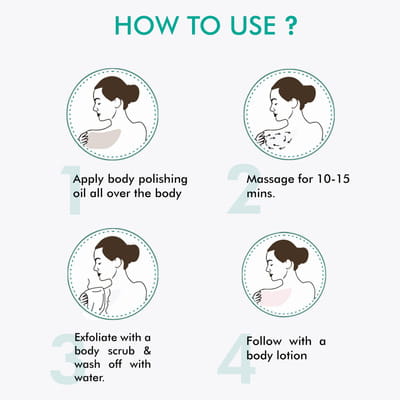 HOW TO USE ?

1 Apply body polishing oil all over the body

2 Massage for 10-15 mins.

3 Exfoliate with a body scrub & wash off with water.

4 Follow with a body lotion