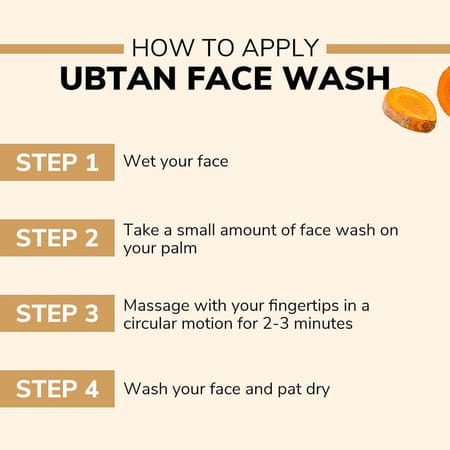 HOW TO APPLY
UBTAN FACE WASH

STEP 1 Wet your face

STEP 2 Take a small amount of face wash on your palm

STEP 3 Massage with your fingertips in a circular motion for 2-3 minutes

STEP 4 Wash your face and pat dry