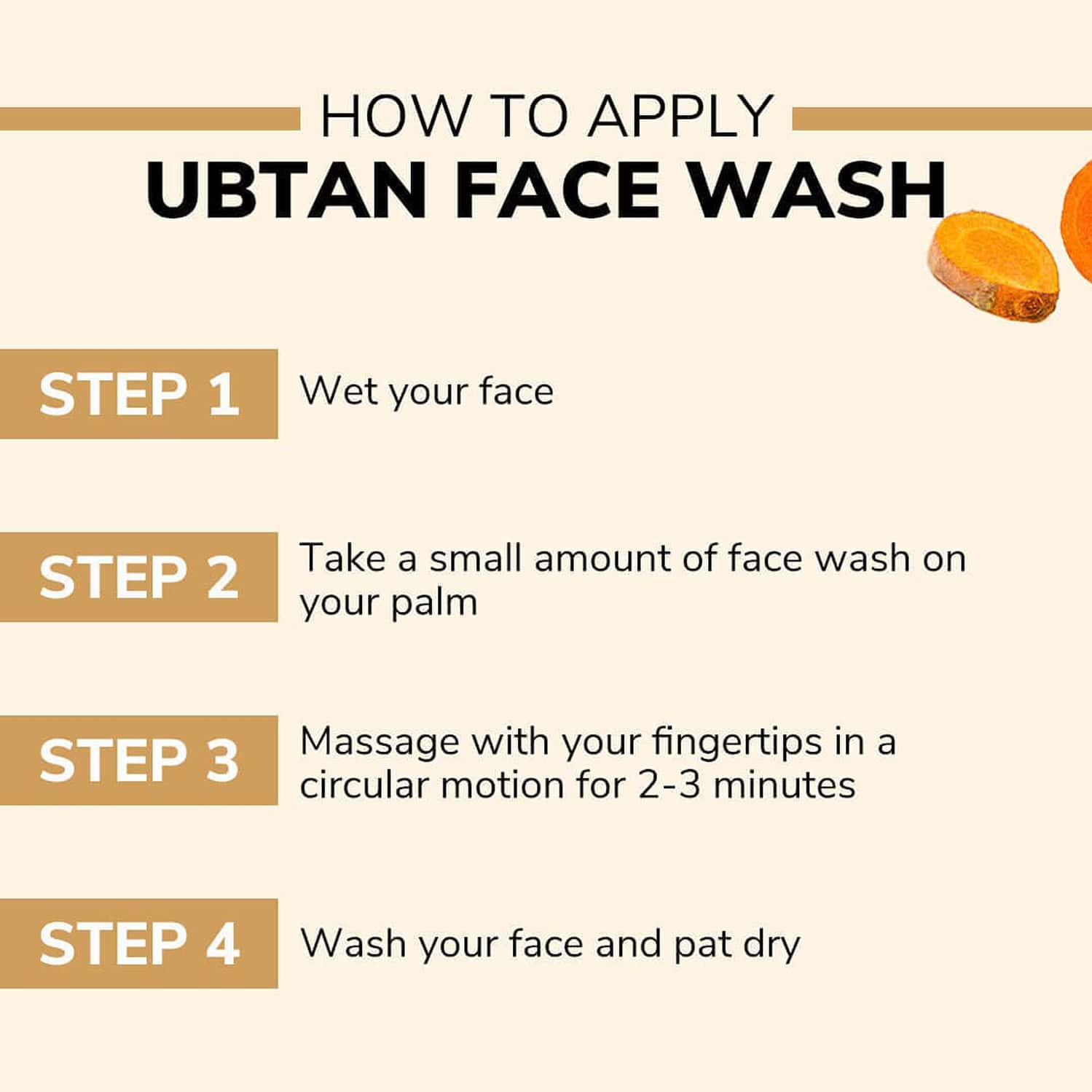 HOW TO APPLY
UBTAN FACE WASH

STEP 1 Wet your face

STEP 2 Take a small amount of face wash on your palm

STEP 3 Massage with your fingertips in a circular motion for 2-3 minutes

STEP 4 Wash your face and pat dry