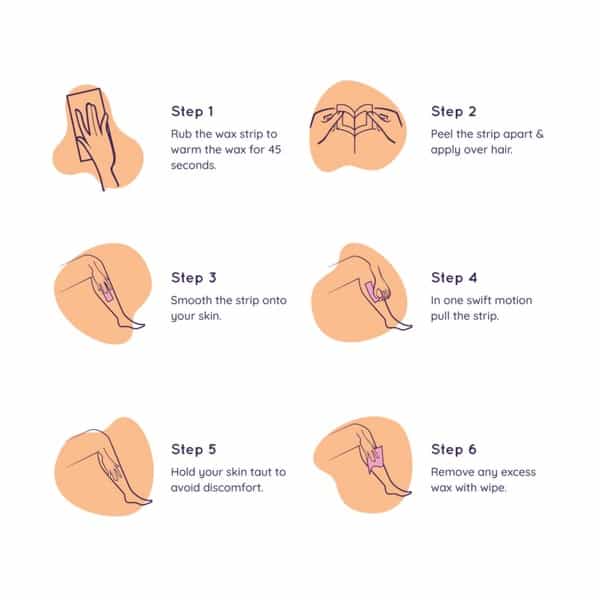 Step 1

Rub the wax strip to warm the wax for 45 seconds.

Step 2

Peel the strip apart & apply over hair.

Step 3

Smooth the strip onto your skin.

Step 4

In one swift motion pull the strip.

Step 5

Hold your skin taut to avoid discomfort.

Step 6

Remove any excess wax with wipe.