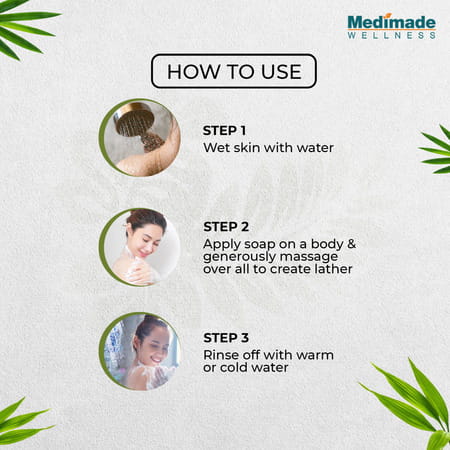 Medimade
WELLNESS

HOW TO USE

STEP 1
Wet skin with water

STEP 2
Apply soap on a body & generously massage over all to create lather

STEP 3
Rinse off with warm or cold water