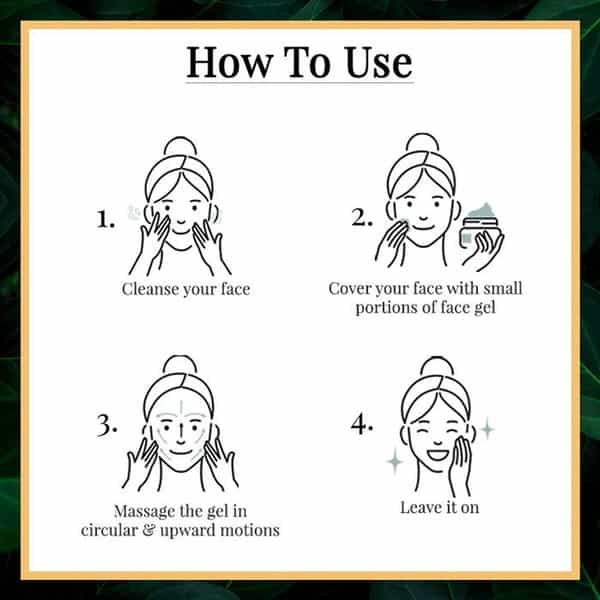 How To Use

1.

Cleanse your face

2.

Cover your face with small portions of face gel

3.

Massage the gel in circular & upward motions

4.

Leave it on