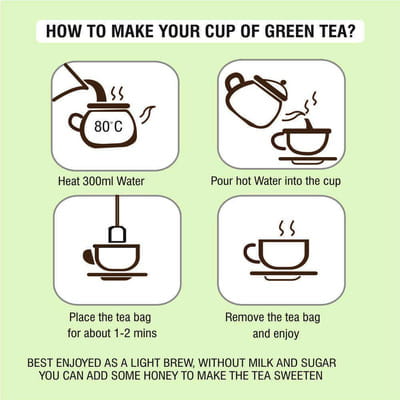 HOW TO MAKE YOUR CUP OF GREEN TEA?

80°C

Heat 300ml Water

Pour hot Water into the cup

Place the tea bag for about 1-2 mins

Remove the tea bag and enjoy

BEST ENJOYED AS A LIGHT BREW, WITHOUT MILK AND SUGAR
YOU CAN ADD SOME HONEY TO MAKE THE TEA SWEETEN