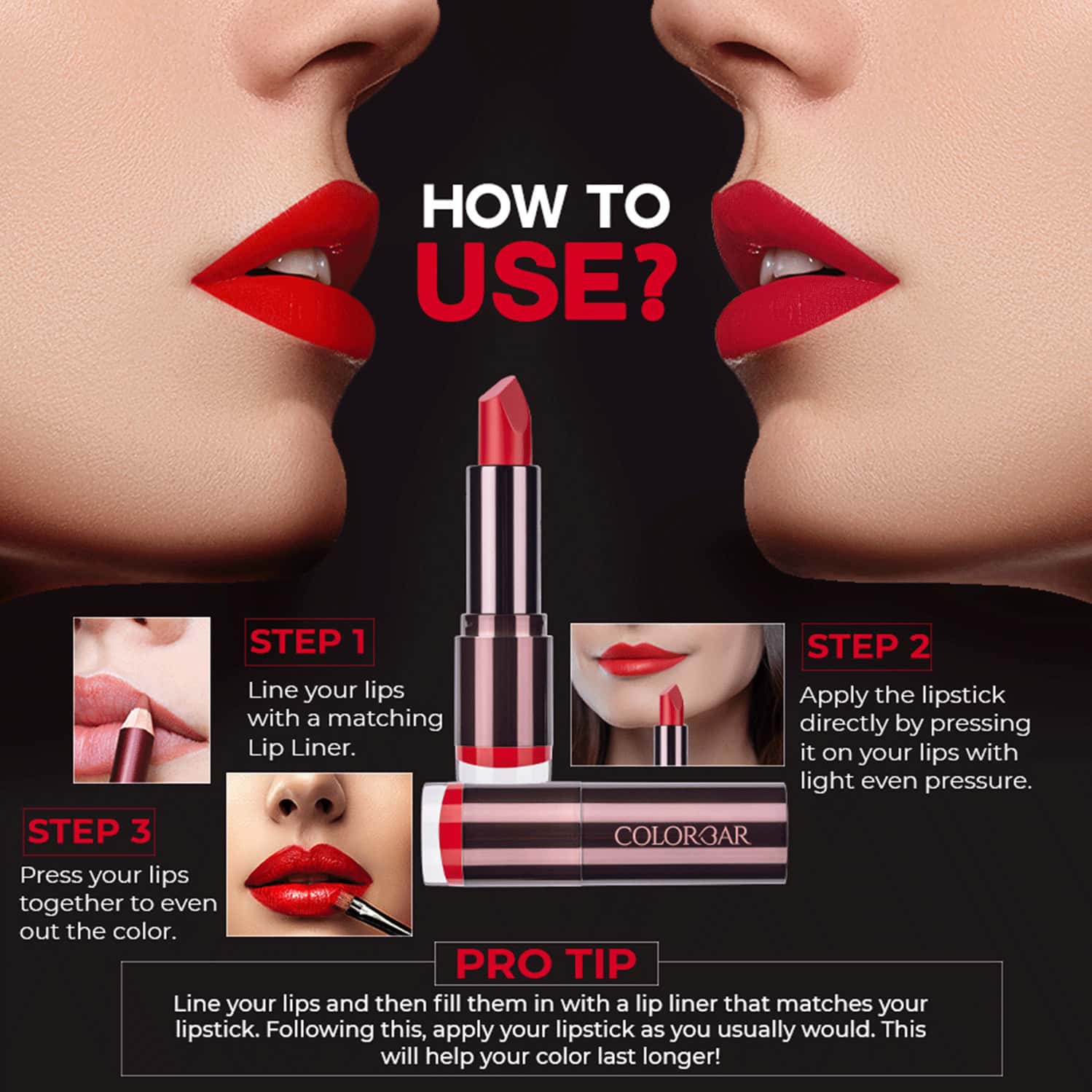 HOW TO
USE?

STEP 1

Line your lips with a matching Lip Liner.

STEP 2

Apply the lipstick directly by pressing it on your lips with light even pressure.

STEP 3

Press your lips together to even out the color.

COLORBAR

PRO TIP

Line your lips and then fill them in with a lip liner that matches your lipstick. Following this, apply your lipstick as you usually would. This will help your color last longer!