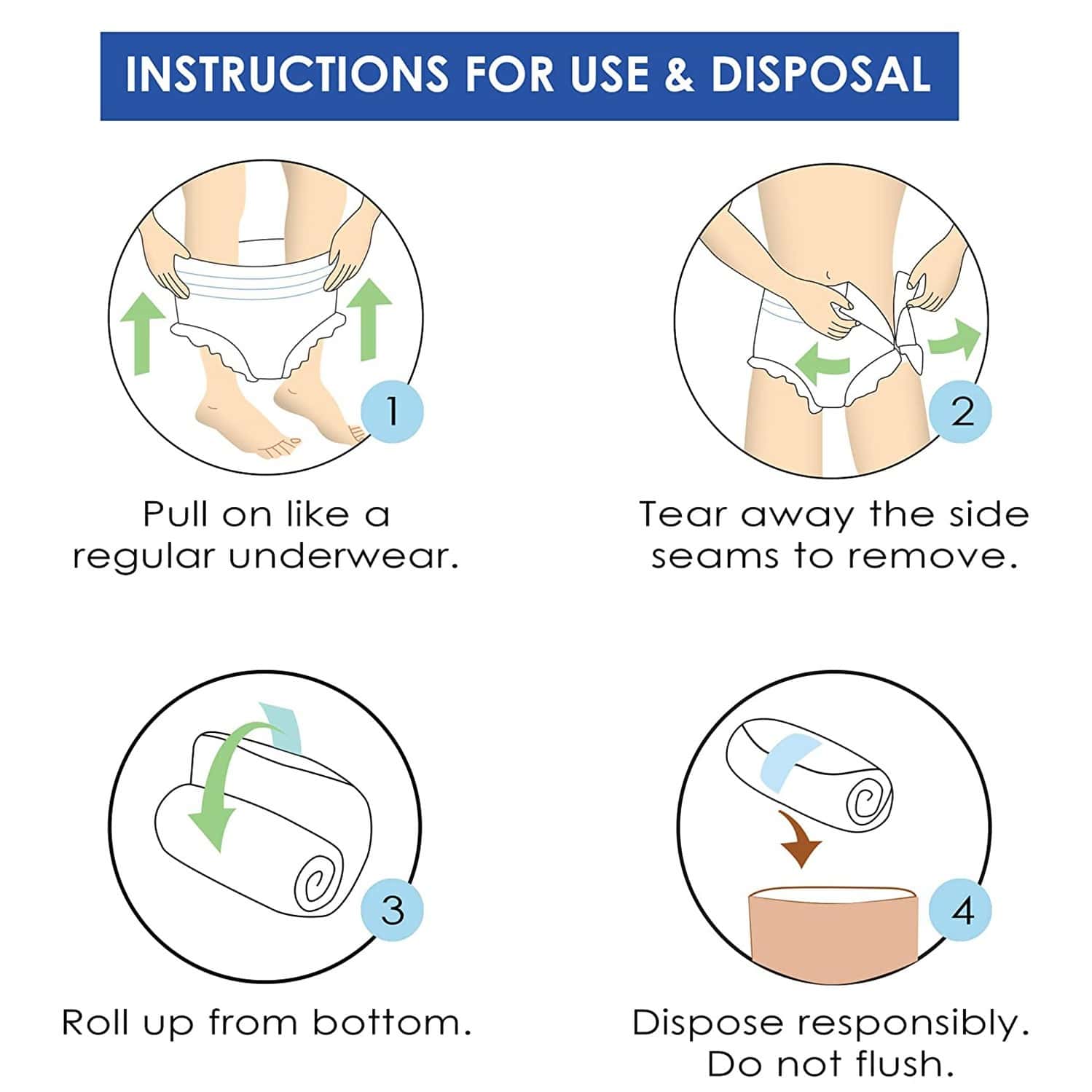 INSTRUCTIONS FOR USE & DISPOSAL

1

Pull on like a regular underwear.

2

Tear away the side seams to remove.

3

Roll up from bottom.

4

Dispose responsibly. Do not flush.