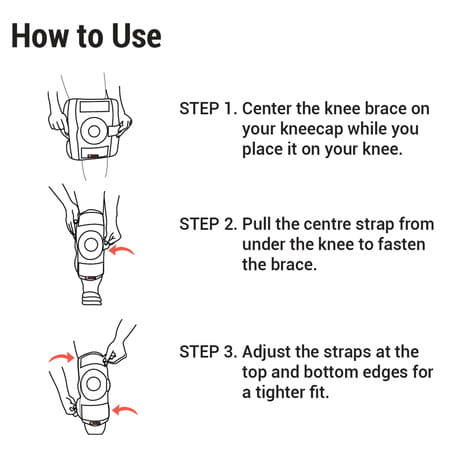 How to Use

STEP 1. Center the knee brace on your kneecap while you place it on your knee.

STEP 2. Pull the centre strap from under the knee to fasten the brace.

STEP 3. Adjust the straps at the top and bottom edges for a tighter fit.