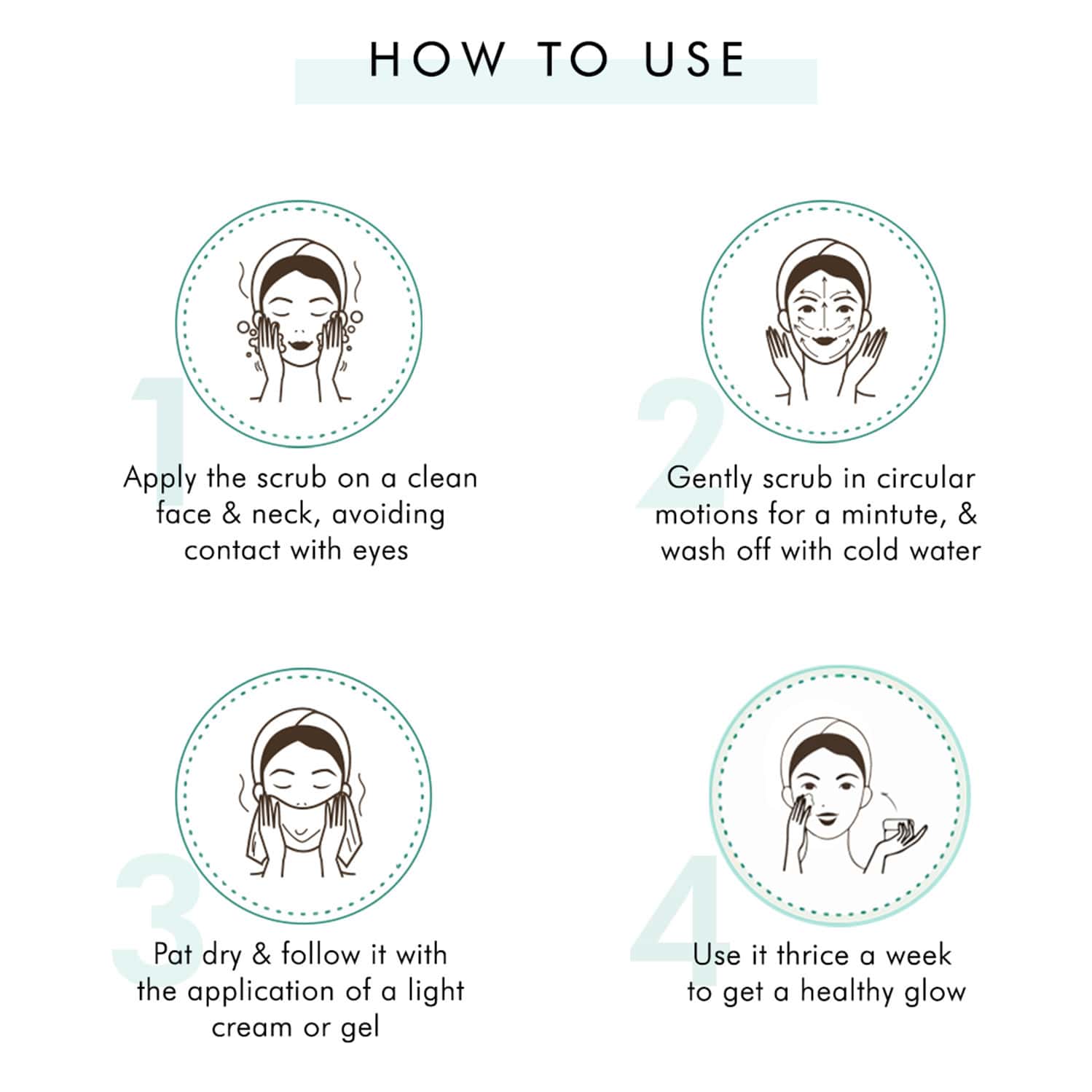 HOW TO USE

1

Apply the scrub on a clean face & neck, avoiding contact with eyes

2

Gently scrub in circular motions for a mintute, & wash off with cold water

3

Pat dry & follow it with the application of a light cream or gel

4

Use it thrice a week to get a healthy glow