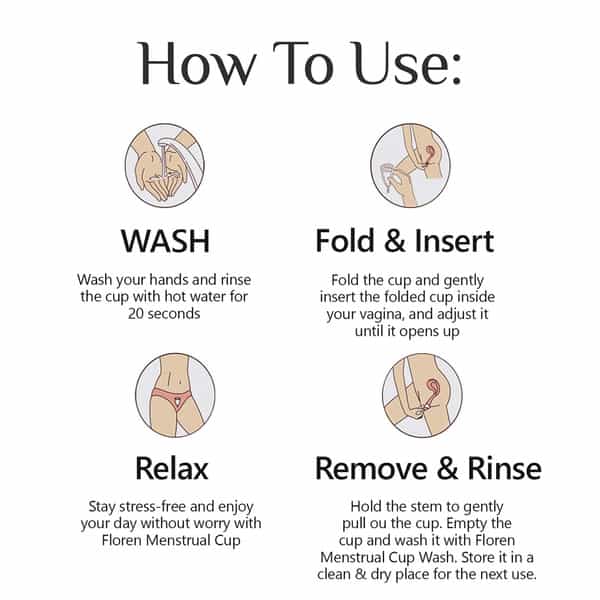 How To Use:

WASH

Wash your hands and rinse the cup with hot water for 20 seconds

Fold & Insert

Fold the cup and gently insert the folded cup inside your vagina, and adjust it until it opens up

Relax

Stay stress-free and enjoy your day without worry with Floren Menstrual Cup

Remove & Rinse

Hold the stem to gently pull ou the cup. Empty the cup and wash it with Floren Menstrual Cup Wash. Store it in a clean & dry place for the next use.