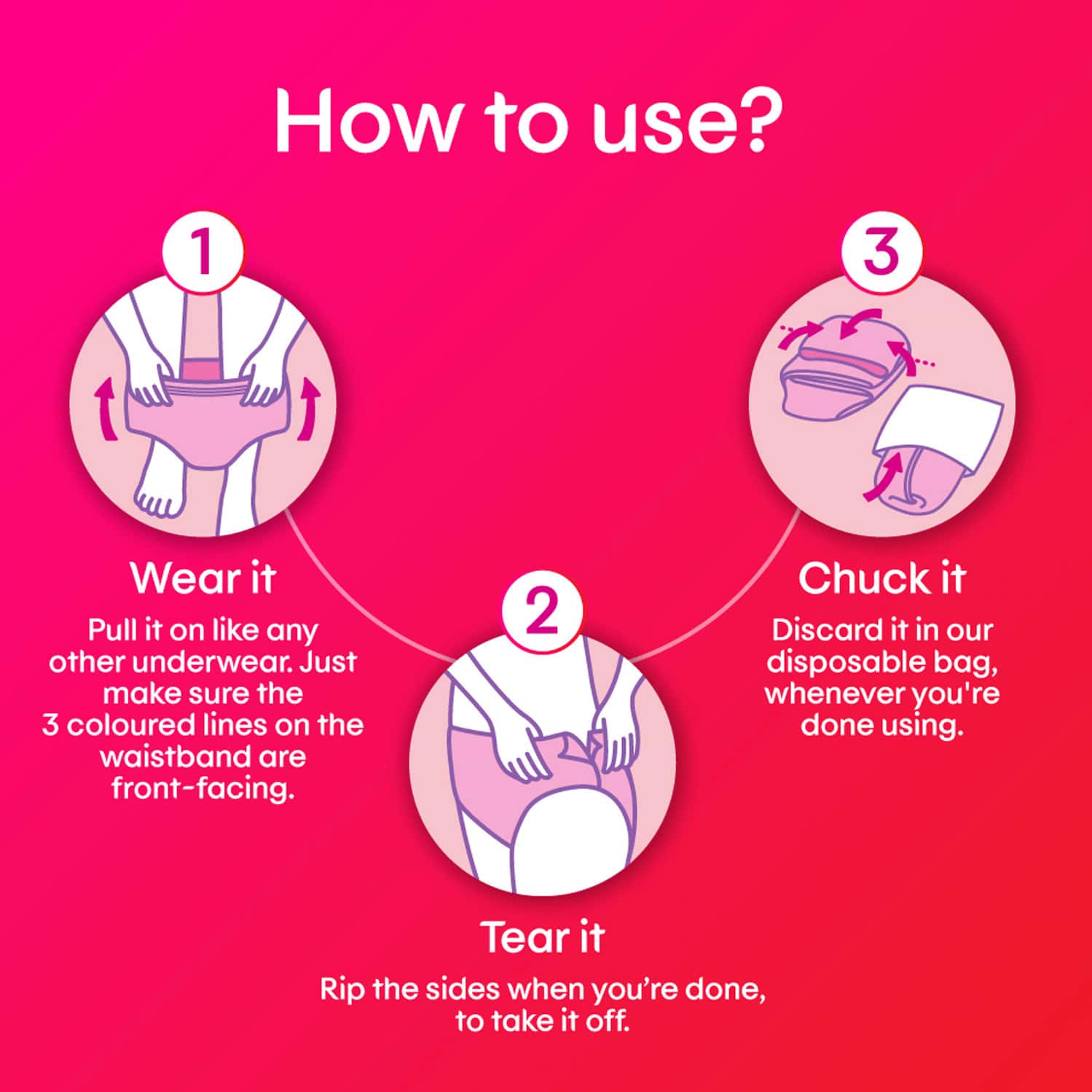 How to use?

1

Wear it

Pull it on like any other underwear. Just make sure the 3 coloured lines on the waistband are front-facing.

2

Tear it

Rip the sides when you're done, to take it off.

3

Chuck it

Discard it in our disposable bag, whenever you're done using.