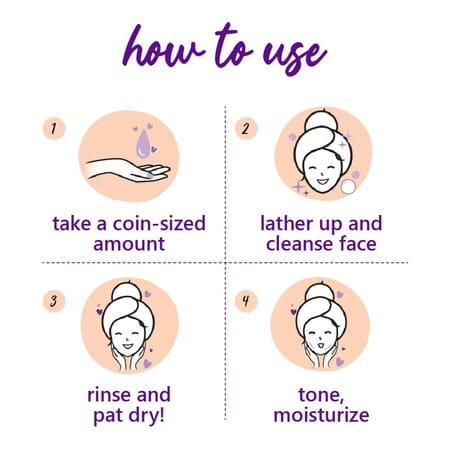 how to use

1

take a coin-sized amount

2

lather up and cleanse face

3

rinse and pat dry!

4

tone, moisturize