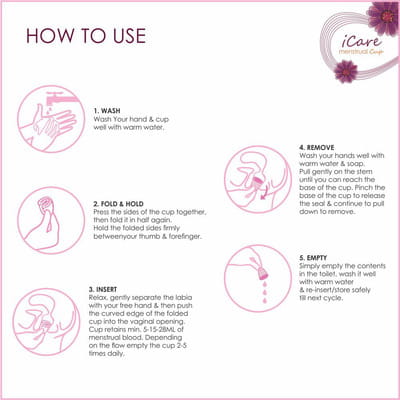 HOW TO USE

iCare
menstrual Cup

1. WASH
Wash Your hand & cup well with warm water.

2. FOLD & HOLD
Press the sides of the cup together, then fold it in half again. Hold the folded sides firmly betweenyour thumb & forefinger.

3. INSERT
Relax, gently separate the labia with your free hand & then push the curved edge of the folded cup into the vaginal opening. Cup retains min. 5-15-28ML of menstrual blood. Depending on the flow empty the cup 2-5 times daily.

4. REMOVE
Wash your hands well with warm water & soap. Pull gently on the stem until you can reach the base of the cup. Pinch the base of the cup to release the seal & continue to pull down to remove.

5. EMPTY
Simply empty the contents in the toilet, wash it well with warm water & re-insert/store safely till next cycle.