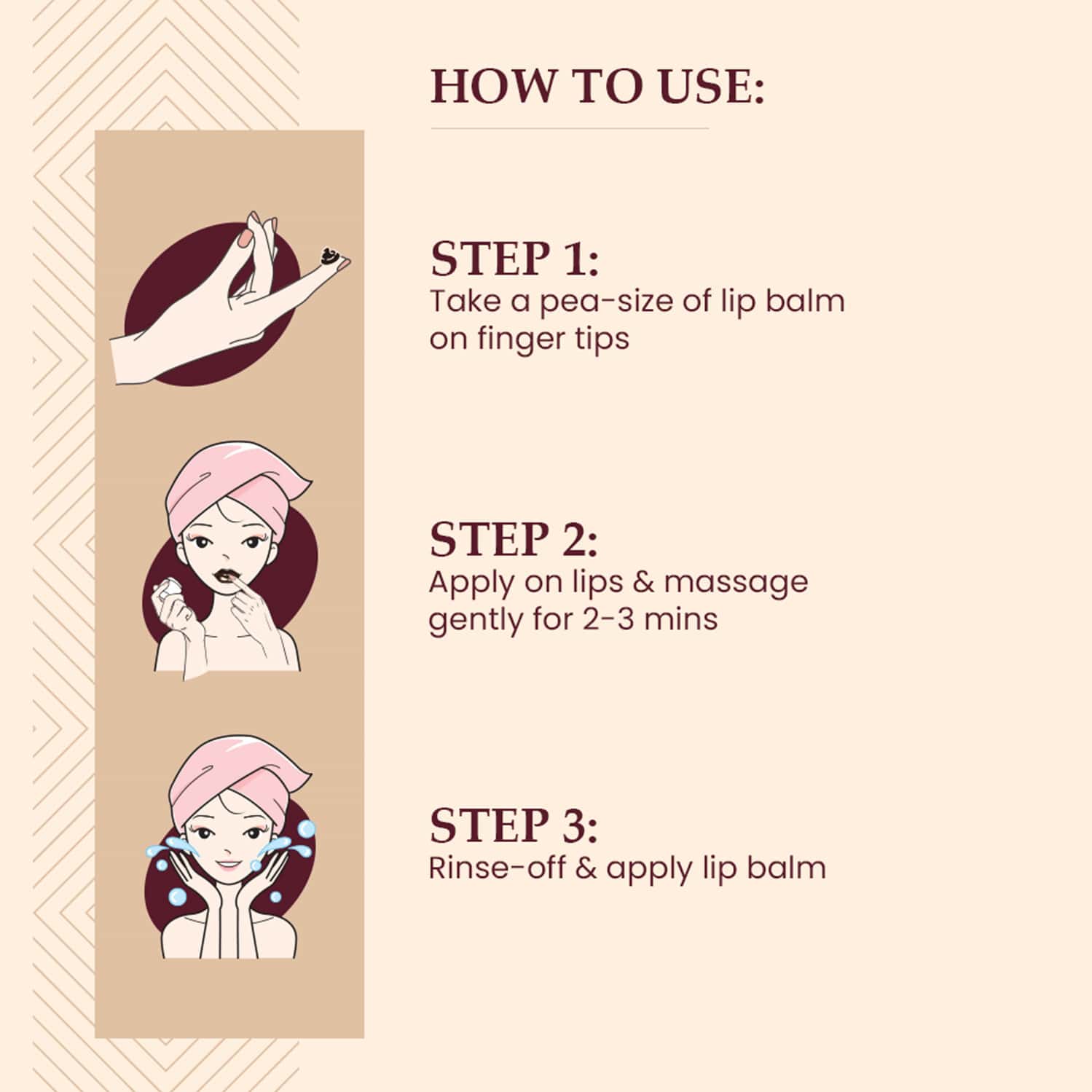 HOW TO USE:

STEP 1:
Take a pea-size of lip balm on finger tips

STEP 2:
Apply on lips & massage gently for 2-3 mins

STEP 3:
Rinse-off & apply lip balm