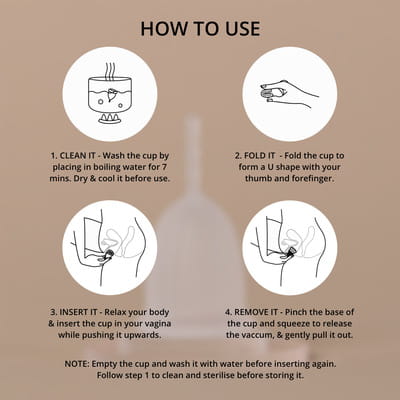 HOW TO USE

1. CLEAN IT - Wash the cup by placing in boiling water for 7 mins. Dry & cool it before use.

2. FOLD IT - Fold the cup to form a U shape with your thumb and forefinger.

3. INSERT IT - Relax your body & insert the cup in your vagina while pushing it upwards.

4. REMOVE IT - Pinch the base of the cup and squeeze to release the vaccum, & gently pull it out.

NOTE: Empty the cup and wash it with water before inserting again. Follow step 1 to clean and sterilise before storing it.