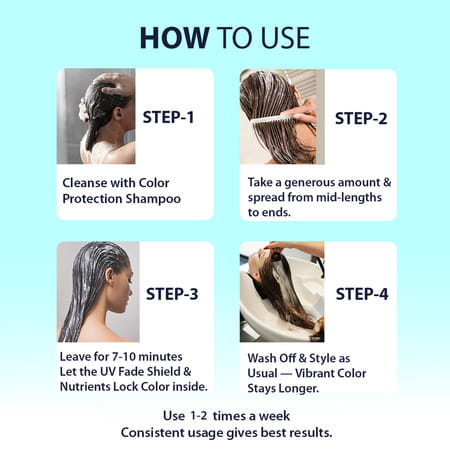 HOW TO USE

STEP-1

Cleanse with Color Protection Shampoo

STEP-2

Take a generous amount & spread from mid-lengths to ends.

STEP-3

Leave for 7-10 minutes
Let the UV Fade Shield & Nutrients Lock Color inside.

STEP-4

Wash Off & Style as Usual — Vibrant Color Stays Longer.

Use 1-2 times a week
Consistent usage gives best results.