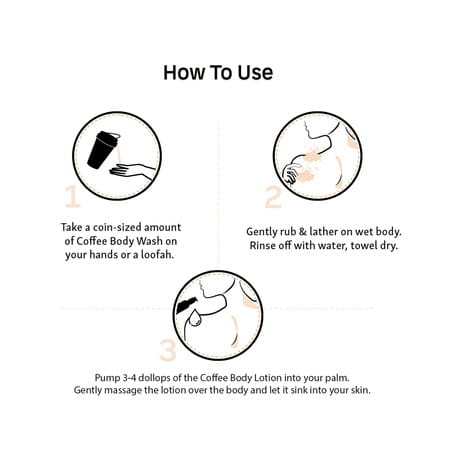 How To Use

1

Take a coin-sized amount of Coffee Body Wash on your hands or a loofah.

2

Gently rub & lather on wet body. Rinse off with water, towel dry.

3

Pump 3-4 dollops of the Coffee Body Lotion into your palm. Gently massage the lotion over the body and let it sink into your skin.