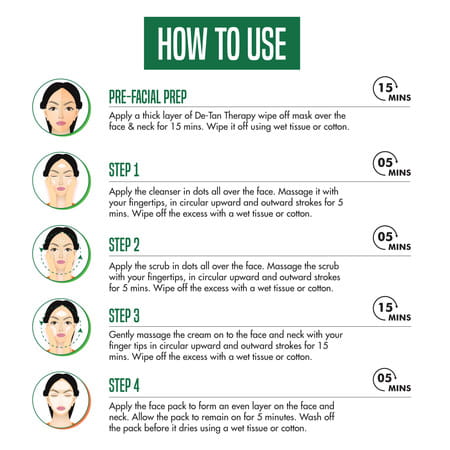 HOW TO USE

PRE-FACIAL PREP

15 MINS

Apply a thick layer of De-Tan Therapy wipe off mask over the face & neck for 15 mins. Wipe it off using wet tissue or cotton.

STEP 1

05 MINS

Apply the cleanser in dots all over the face. Massage it with your fingertips, in circular upward and outward strokes for 5 mins. Wipe off the excess with a wet tissue or cotton.

STEP 2

05 MINS

Apply the scrub in dots all over the face. Massage the scrub with your fingertips, in circular upward and outward strokes for 5 mins. Wipe off the excess with a wet tissue or cotton.

STEP 3

15 MINS

Gently massage the cream on to the face and neck with your finger tips in circular upward and outward strokes for 15 mins. Wipe off the excess with a wet tissue or cotton.

STEP 4

05 MINS

Apply the face pack to form an even layer on the face and neck. Allow the pack to remain on for 5 minutes. Wash off the pack before it dries using a wet tissue or cotton.