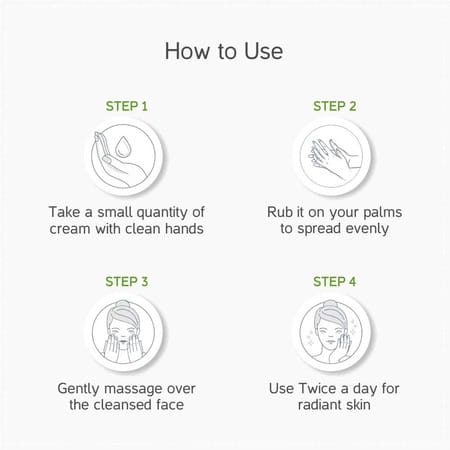 How to Use

STEP 1

Take a small quantity of cream with clean hands

STEP 2

Rub it on your palms to spread evenly

STEP 3

Gently massage over the cleansed face

STEP 4

Use Twice a day for radiant skin