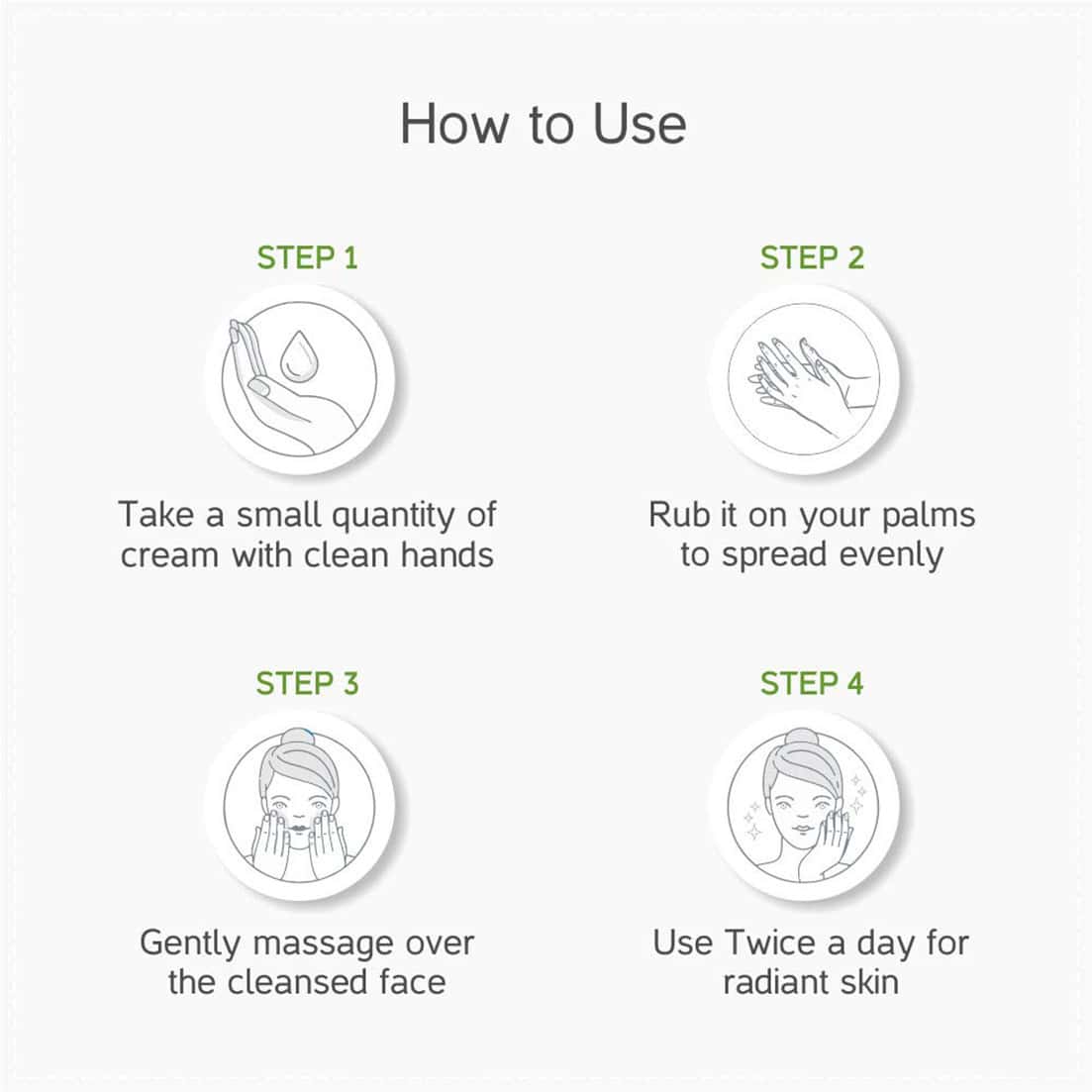 How to Use

STEP 1

Take a small quantity of cream with clean hands

STEP 2

Rub it on your palms to spread evenly

STEP 3

Gently massage over the cleansed face

STEP 4

Use Twice a day for radiant skin