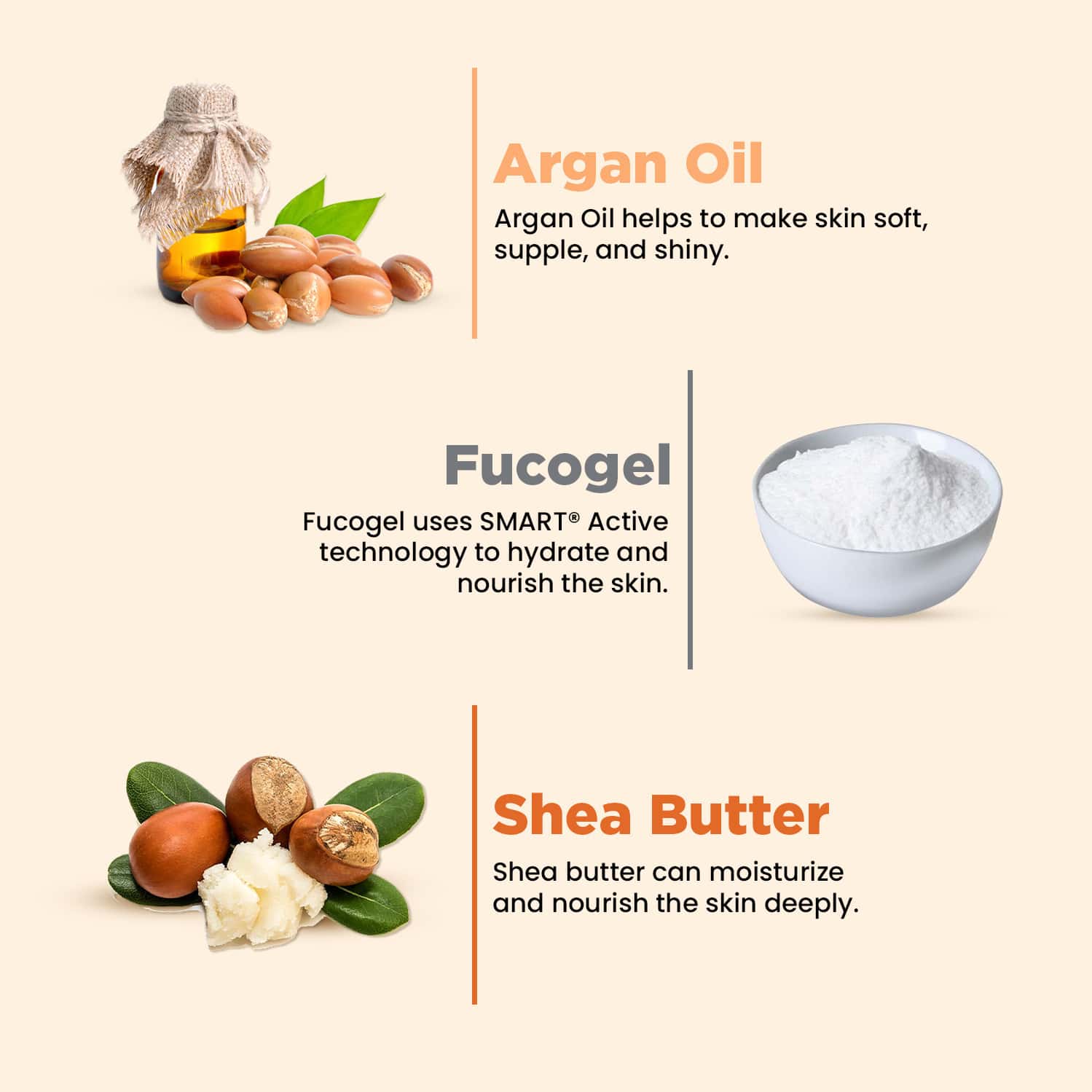 Argan Oil

Argan Oil helps to make skin soft, supple, and shiny.

Fucogel

Fucogel uses SMART® Active technology to hydrate and nourish the skin.

Shea Butter

Shea butter can moisturize and nourish the skin deeply.