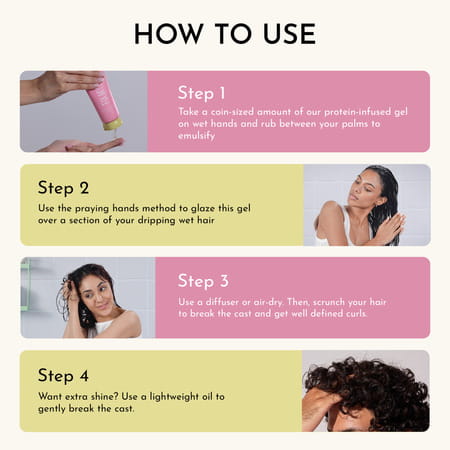 HOW TO USE

Step 1
Take a coin-sized amount of our protein-infused gel on wet hands and rub between your palms to emulsify

Step 2
Use the praying hands method to glaze this gel over a section of your dripping wet hair

Step 3
Use a diffuser or air-dry. Then, scrunch your hair to break the cast and get well defined curls.

Step 4
Want extra shine? Use a lightweight oil to gently break the cast.