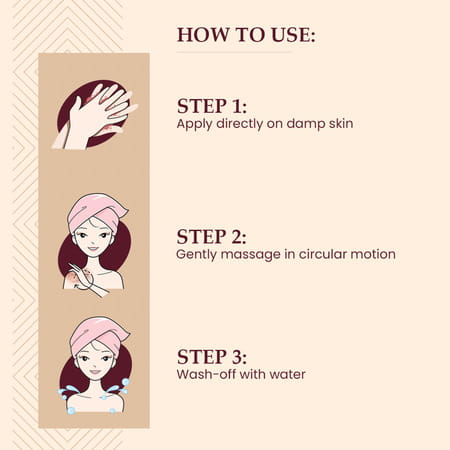 HOW TO USE:

STEP 1:
Apply directly on damp skin

STEP 2:
Gently massage in circular motion

STEP 3:
Wash-off with water