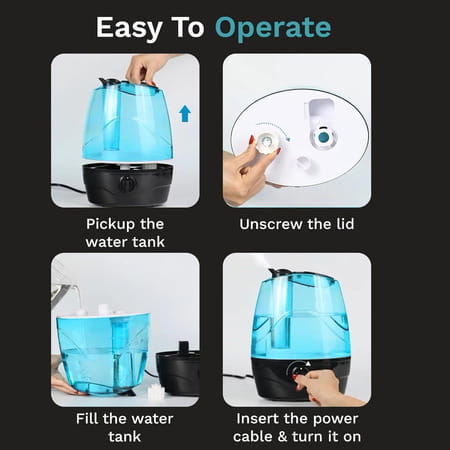 Easy To Operate

Pickup the water tank

Unscrew the lid

Fill the water tank

Insert the power cable & turn it on