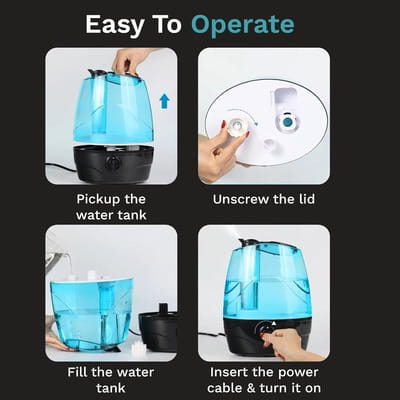 Easy To Operate

Pickup the water tank

Unscrew the lid

Fill the water tank

Insert the power cable & turn it on