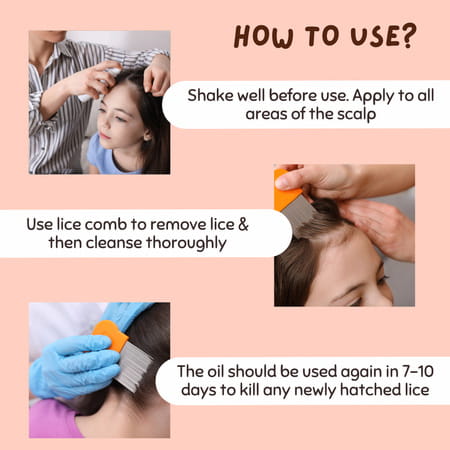 HOW TO USE?

Shake well before use. Apply to all areas of the scalp

Use lice comb to remove lice & then cleanse thoroughly

The oil should be used again in 7-10 days to kill any newly hatched lice