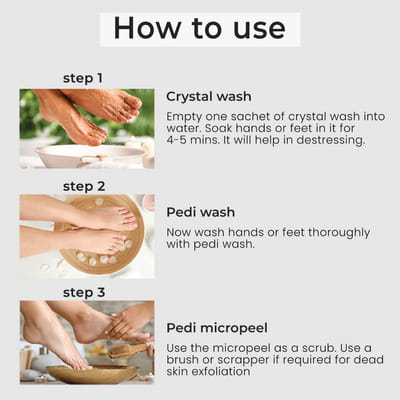 How to use

step 1

Crystal wash

Empty one sachet of crystal wash into water. Soak hands or feet in it for 4-5 mins. It will help in destressing.

step 2

Pedi wash

Now wash hands or feet thoroughly with pedi wash.

step 3

Pedi micropeel

Use the micropeel as a scrub. Use a brush or scrapper if required for dead skin exfoliation