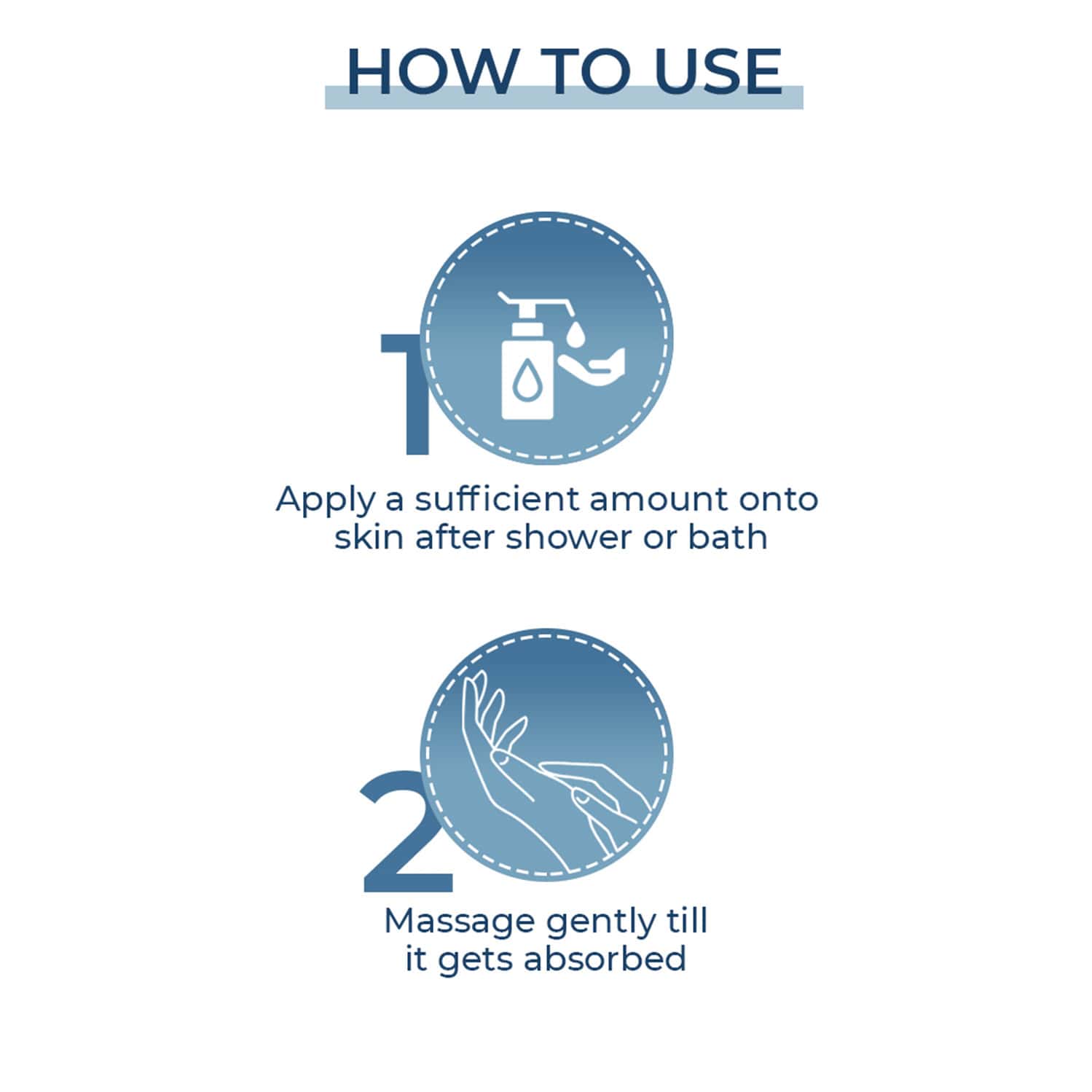 HOW TO USE

1

Apply a sufficient amount onto skin after shower or bath

2

Massage gently till it gets absorbed