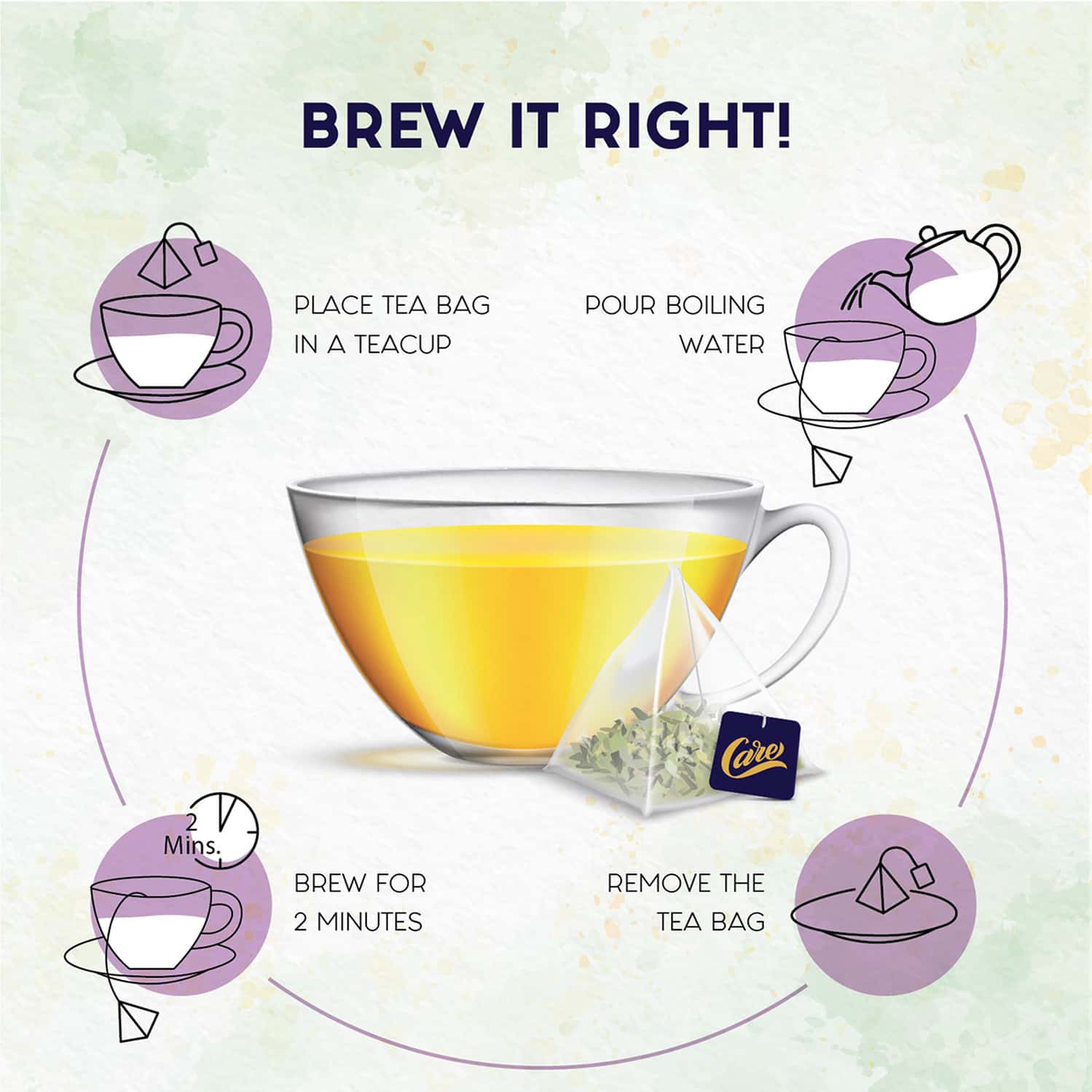 BREW IT RIGHT!

PLACE TEA BAG IN A TEACUP

POUR BOILING WATER

Care

2 Mins.

BREW FOR 2 MINUTES

REMOVE THE TEA BAG