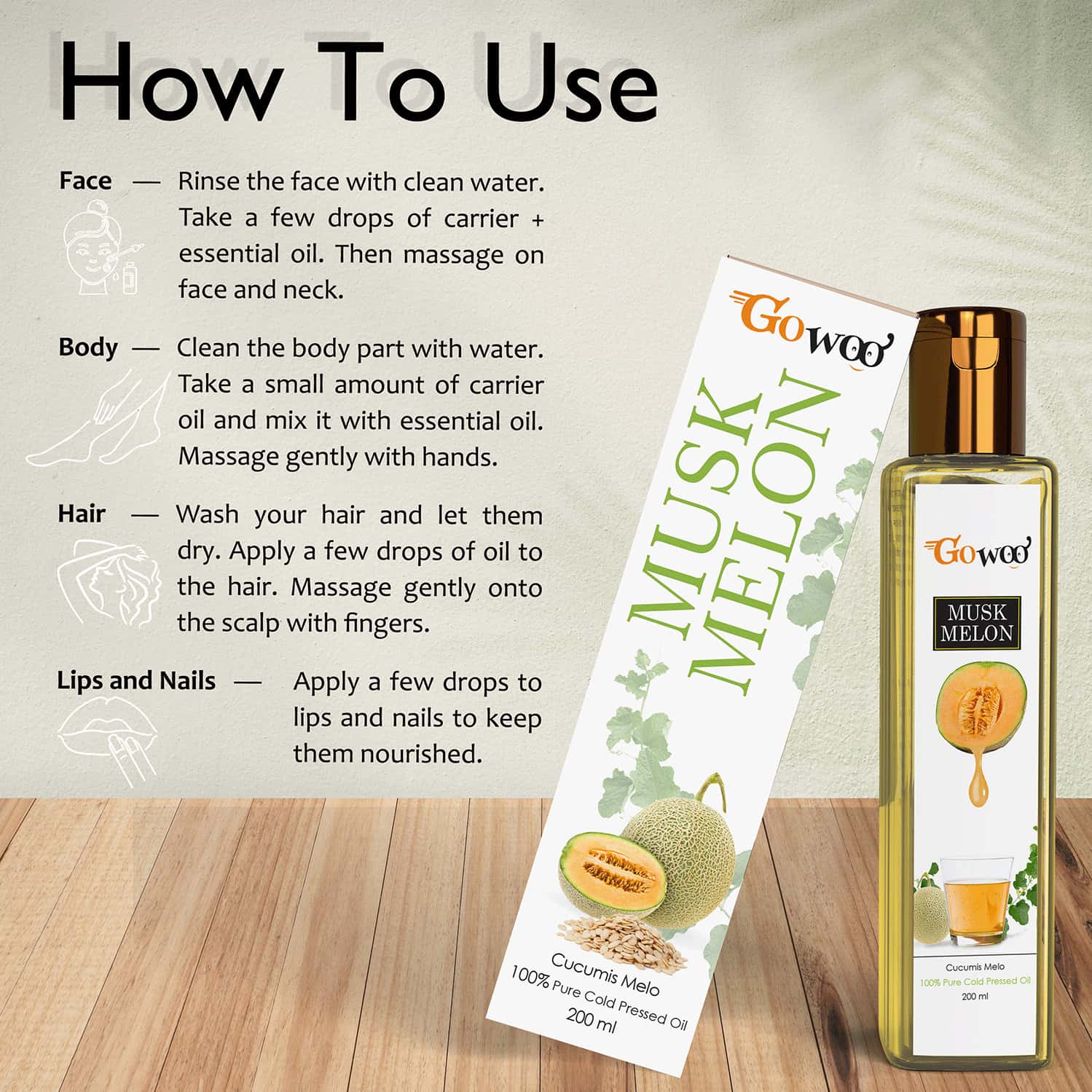 How To Use

Face — Rinse the face with clean water. Take a few drops of carrier + essential oil. Then massage on face and neck.

Body — Clean the body part with water. Take a small amount of carrier oil and mix it with essential oil. Massage gently with hands.

Hair — Wash your hair and let them dry. Apply a few drops of oil to the hair. Massage gently onto the scalp with fingers.

Lips and Nails — Apply a few drops to lips and nails to keep them nourished.

GOWOO
MUSK MELON
Cucumis Melo
100% Pure Cold Pressed Oil
200 ml

GOWOO
MUSK MELON
Cucumis Melo
100% Pure Cold Pressed Oil
200 ml