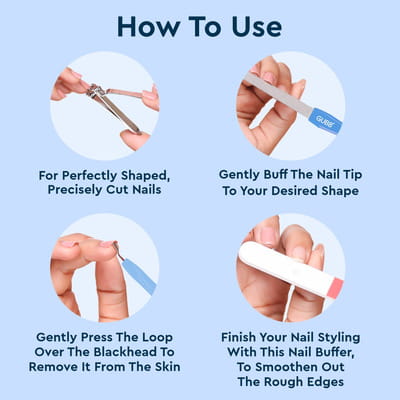 How To Use

GUBB

For Perfectly Shaped, Precisely Cut Nails

Gently Buff The Nail Tip To Your Desired Shape

Gently Press The Loop Over The Blackhead To Remove It From The Skin

Finish Your Nail Styling With This Nail Buffer, To Smoothen Out The Rough Edges