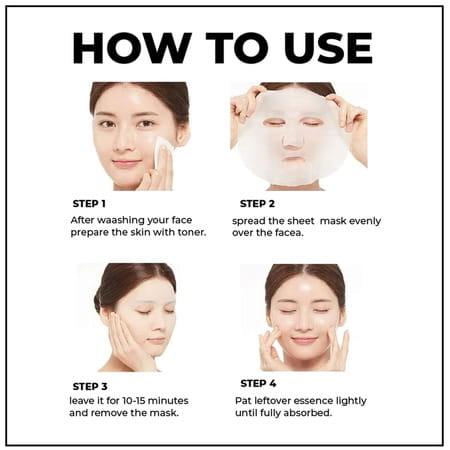 HOW TO USE

STEP 1
After waashing your face prepare the skin with toner.

STEP 2
spread the sheet mask evenly over the facea.

STEP 3
leave it for 10-15 minutes and remove the mask.

STEP 4
Pat leftover essence lightly until fully absorbed.