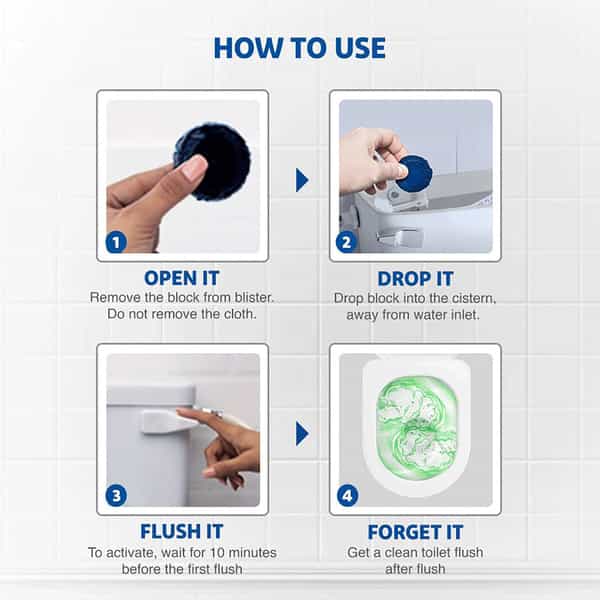 HOW TO USE

1

OPEN IT
Remove the block from blister. Do not remove the cloth.

2

DROP IT
Drop block into the cistern, away from water inlet.

3

FLUSH IT
To activate, wait for 10 minutes before the first flush

4

FORGET IT
Get a clean toilet flush after flush