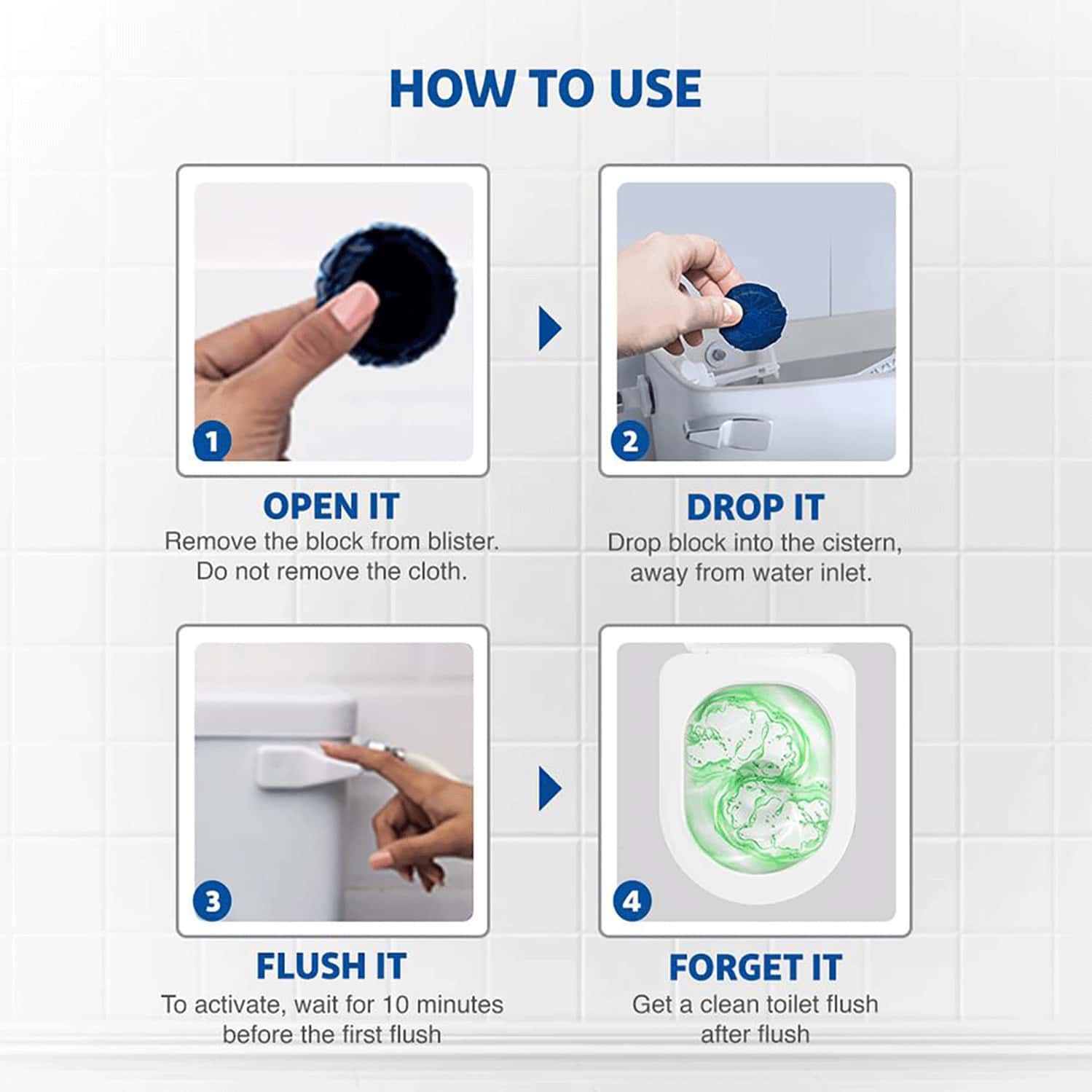 HOW TO USE

1

OPEN IT
Remove the block from blister. Do not remove the cloth.

2

DROP IT
Drop block into the cistern, away from water inlet.

3

FLUSH IT
To activate, wait for 10 minutes before the first flush

4

FORGET IT
Get a clean toilet flush after flush