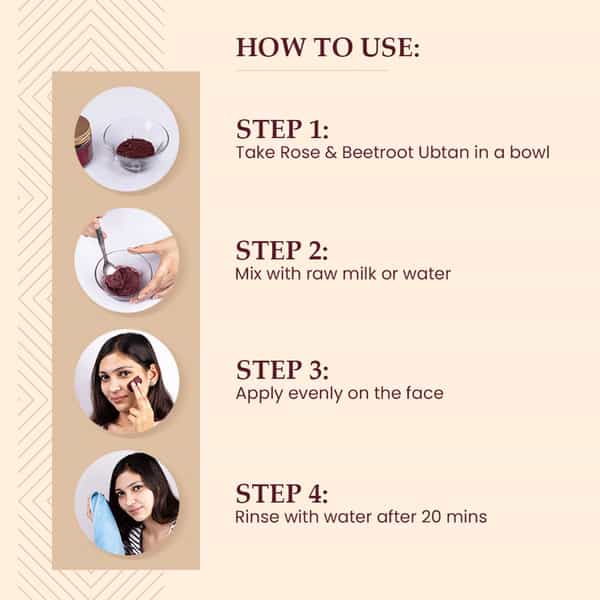 HOW TO USE:

STEP 1:
Take Rose & Beetroot Ubtan in a bowl

STEP 2:
Mix with raw milk or water

STEP 3:
Apply evenly on the face

STEP 4:
Rinse with water after 20 mins