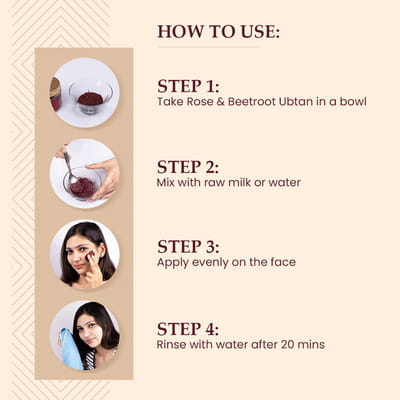 HOW TO USE:

STEP 1:
Take Rose & Beetroot Ubtan in a bowl

STEP 2:
Mix with raw milk or water

STEP 3:
Apply evenly on the face

STEP 4:
Rinse with water after 20 mins