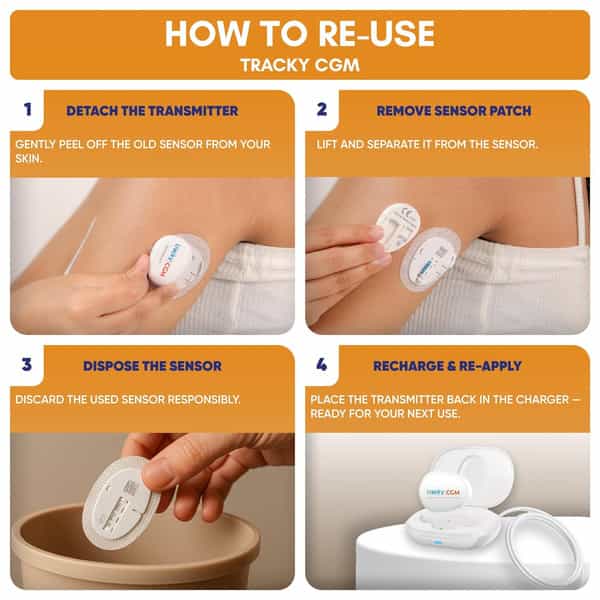 HOW TO RE-USE
TRACKY CGM

1
DETACH THE TRANSMITTER
GENTLY PEEL OFF THE OLD SENSOR FROM YOUR SKIN.

tracky CGM

2
REMOVE SENSOR PATCH
LIFT AND SEPARATE IT FROM THE SENSOR.

3
DISPOSE THE SENSOR
DISCARD THE USED SENSOR RESPONSIBLY.

4
RECHARGE & RE-APPLY
PLACE THE TRANSMITTER BACK IN THE CHARGER — READY FOR YOUR NEXT USE.

tracky CGM