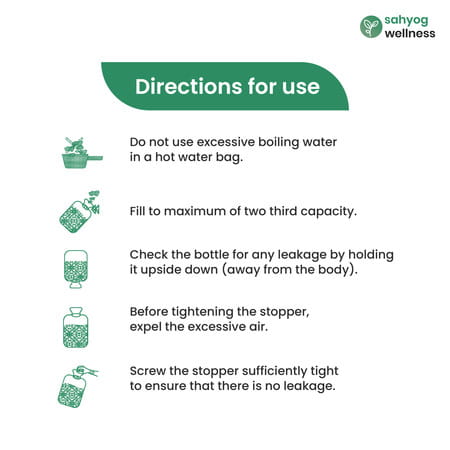 sahyog wellness

Directions for use

Do not use excessive boiling water in a hot water bag.

Fill to maximum of two third capacity.

Check the bottle for any leakage by holding it upside down (away from the body).

Before tightening the stopper, expel the excessive air.

Screw the stopper sufficiently tight to ensure that there is no leakage.