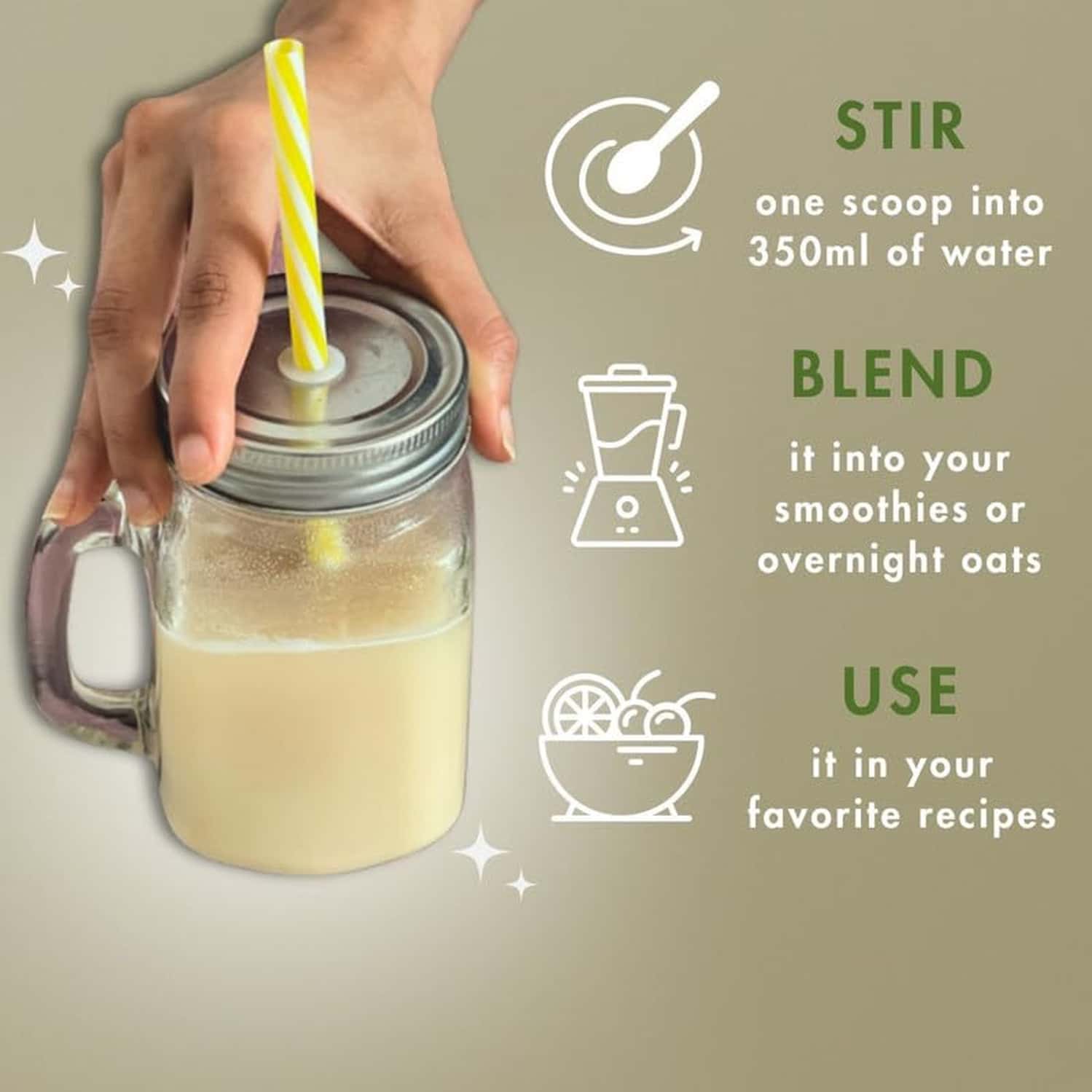 STIR
one scoop into 350ml of water

BLEND
it into your smoothies or overnight oats

USE
it in your favorite recipes